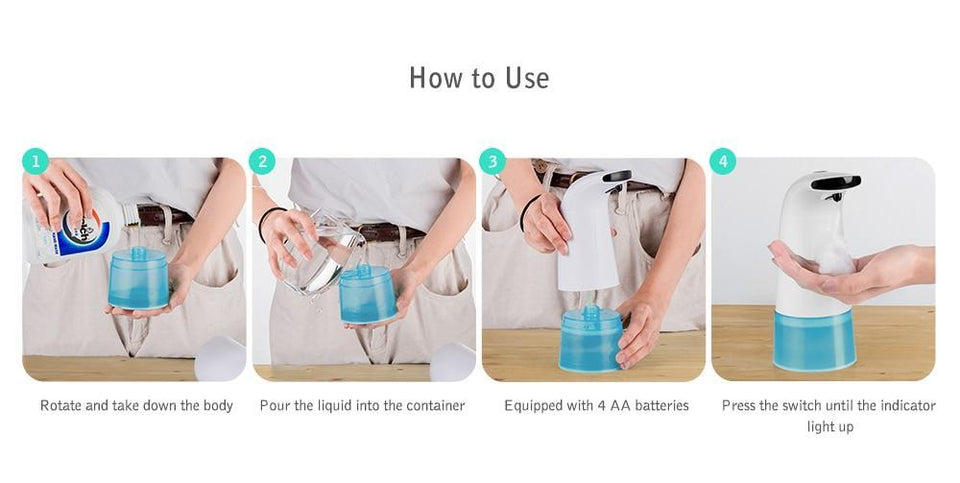 How to Use

1

Rotate and take down the body

2

Pour the liquid into the container

3

Equipped with 4 AA batteries

4

Press the switch until the indicator light up